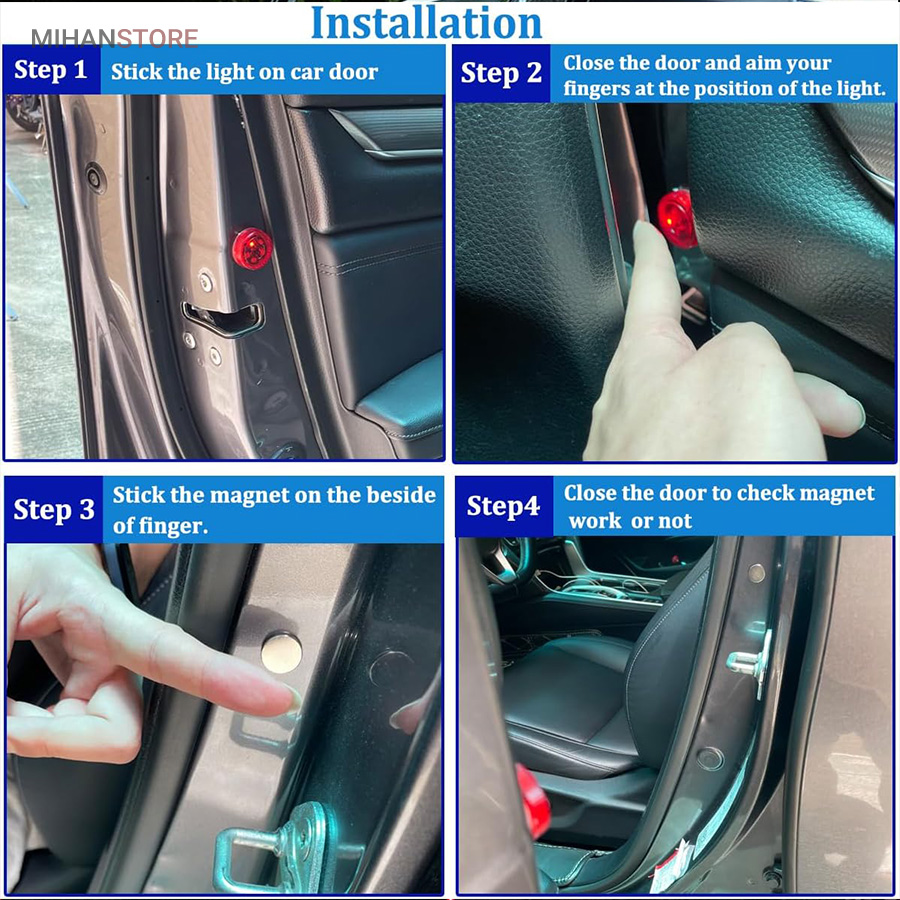 MIHANSTORE

Installation

Step 1 Stick the light on car door

Step 2 Close the door and aim your fingers at the position of the light.

Step 3 Stick the magnet on the beside of finger.

Step4 Close the door to check magnet work or not